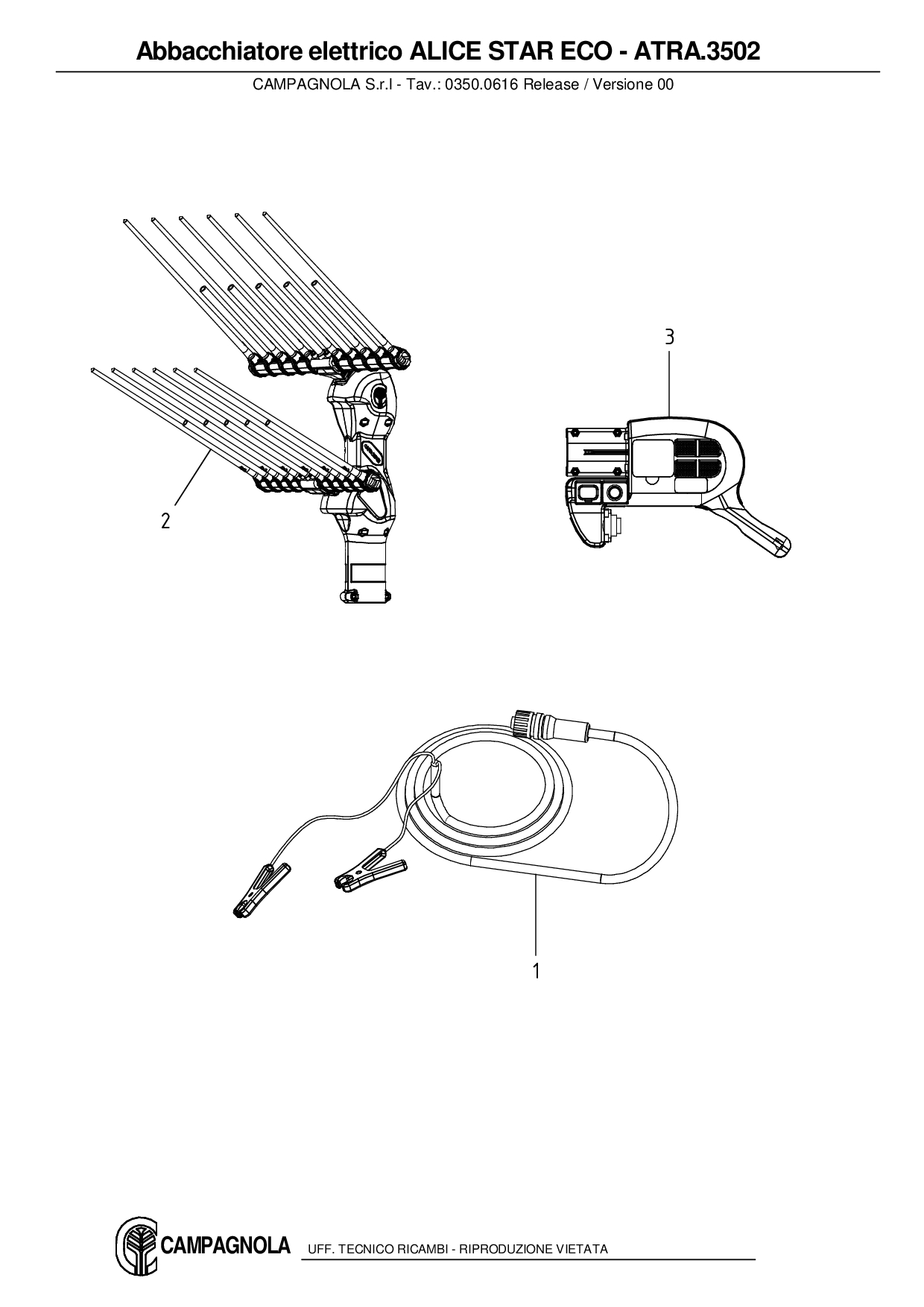 Abbacchiatore elettrico ALICE STAR ECO - ATRA.3502

CAMPAGNOLA S.r.l - Tav.: 0350.0616 Release / Versione 00

3

2

1

CAMPAGNOLA UFF. TECNICO RICAMBI - RIPRODUZIONE VIETATA